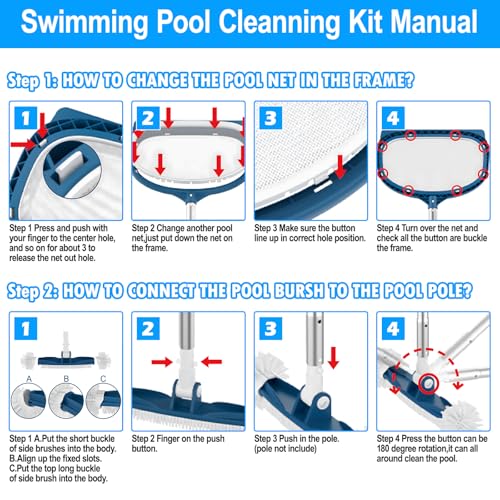 Swimming Pool Cleanning Kit Manual

Step 1: HOW TO CHANGE THE POOL NET IN THE FRAME?

1

Step 1 Press and push with your finger to the center hole, and so on for about 3 to release the net out hole.

2

Step 2 Change another pool net,just put down the net on the frame.

3

Step 3 Make sure the button line up in correct hole position.

4

Step 4 Turn over the net and check all the button are buckle the frame.

Step 2: HOW TO CONNECT THE POOL BURSH TO THE POOL POLE?

1

A B C

Step 1 A.Put the short buckle of side brushes into the body.
B.Align up the fixed slots.
C.Put the top long buckle of side brush into the body.

2

Step 2 Finger on the push button.

3

Step 3 Push in the pole. (pole not include)

4

Step 4 Press the button can be 180 degree rotation,it can all around clean the pool.