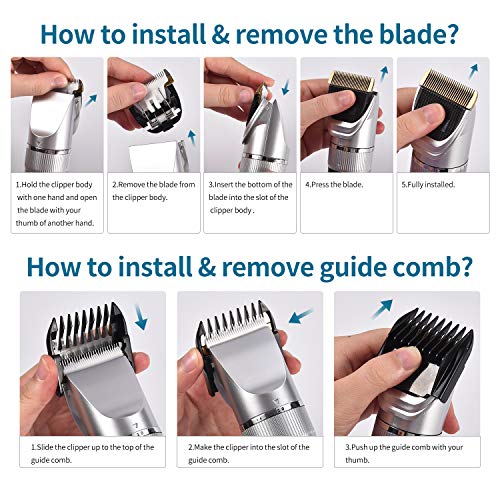 How to install & remove the blade?

1.Hold the clipper body with one hand and open the blade with your thumb of another hand.

2.Remove the blade from the clipper body.

3.Insert the bottom of the blade into the slot of the clipper body.

4.Press the blade.

5.Fully installed.

How to install & remove guide comb?

1.Slide the clipper up to the top of the guide comb.

2.Make the clipper into the slot of the guide comb.

3.Push up the guide comb with your thumb.