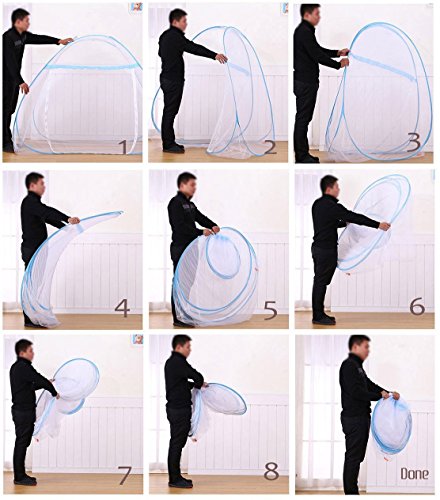 1

2

3

4

5

6

7

8

Done