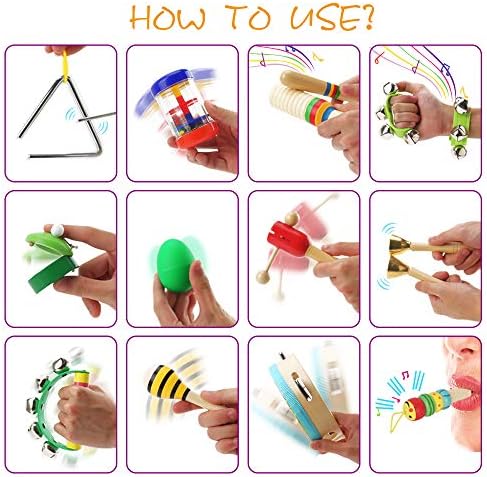 HOW TO USE?