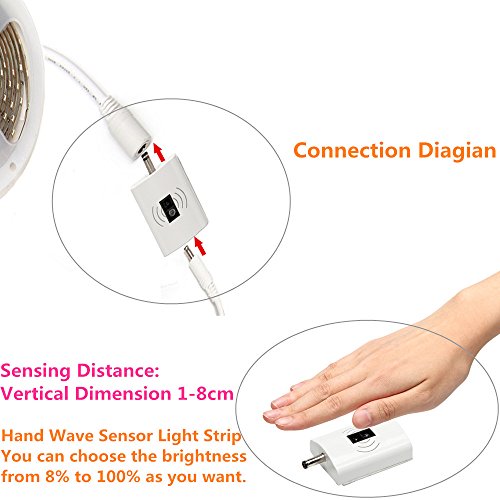 Connection Diagian

Sensing Distance:
Vertical Dimension 1-8cm

Hand Wave Sensor Light Strip
You can choose the brightness from 8% to 100% as you want.