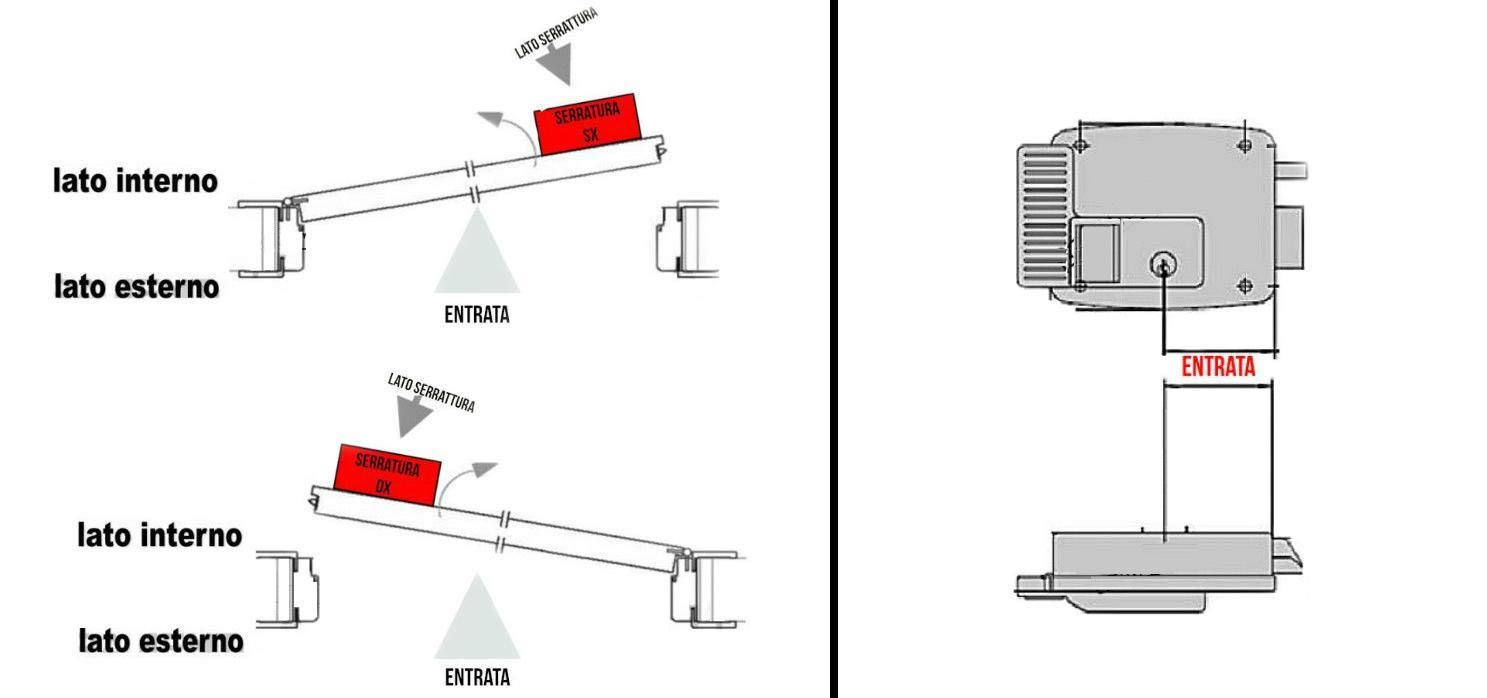 LATO SERRATTURA

SERRATURA SX

lato interno

lato esterno

ENTRATA

LATO SERRATTURA

SERRATURA DX

lato interno

lato esterno

ENTRATA

ENTRATA