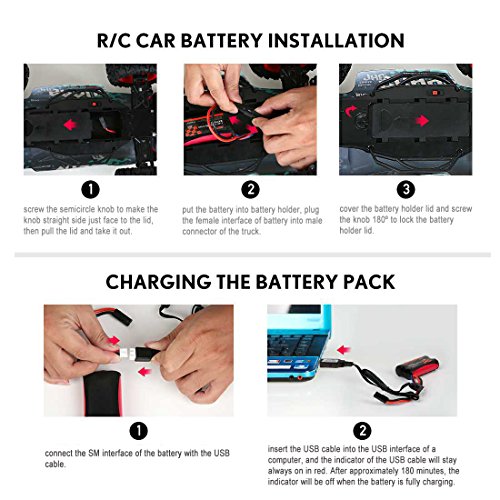 R/C CAR BATTERY INSTALLATION

1

screw the semicircle knob to make the knob straight side just face to the lid, then pull the lid and take it out.

2

put the battery into battery holder, plug the female interface of battery into male connector of the truck.

3

cover the battery holder lid and screw the knob 180º to lock the battery holder lid.

CHARGING THE BATTERY PACK

1

connect the SM interface of the battery with the USB cable.

2

insert the USB cable into the USB interface of a computer, and the indicator of the USB cable will stay always on in red. After approximately 180 minutes, the indicator will be off when the battery is fully charging.