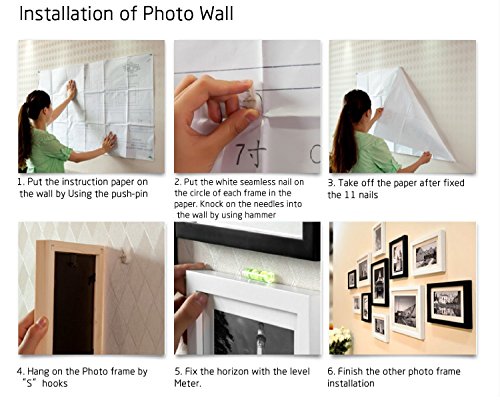 Installation of Photo Wall

7寸

1. Put the instruction paper on the wall by Using the push-pin

2. Put the white seamless nail on the circle of each frame in the paper. Knock on the needles into the wall by using hammer

3. Take off the paper after fixed the 11 nails

4. Hang on the Photo frame by "S" hooks

5. Fix the horizon with the level Meter.

6. Finish the other photo frame installation