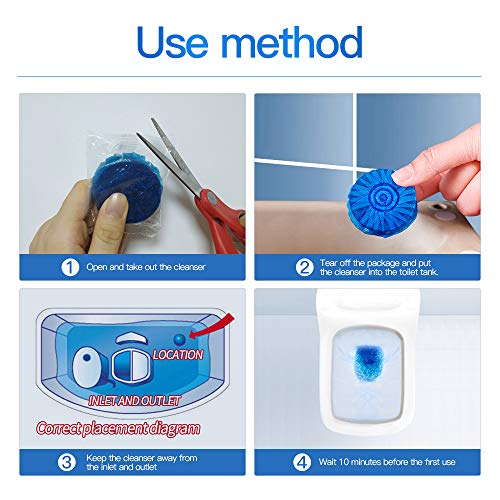 Use method

1 Open and take out the cleanser

2 Tear off the package and put the cleanser into the toilet tank.

LOCATION

INLET AND OUTLET

Correct placement diagram

3 Keep the cleanser away from the inlet and outlet

4 Wait 10 minutes before the first use