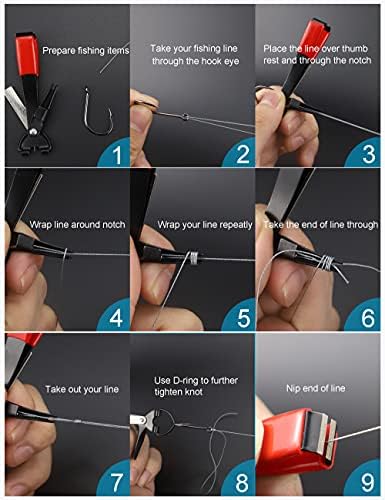 Prepare fishing items

1

Take your fishing line through the hook eye

2

Place the line over thumb rest and through the notch

3

Wrap line around notch

4

Wrap your line repeatly

5

Take the end of line through

6

Take out your line

7

Use D-ring to further tighten knot

8

Nip end of line

9