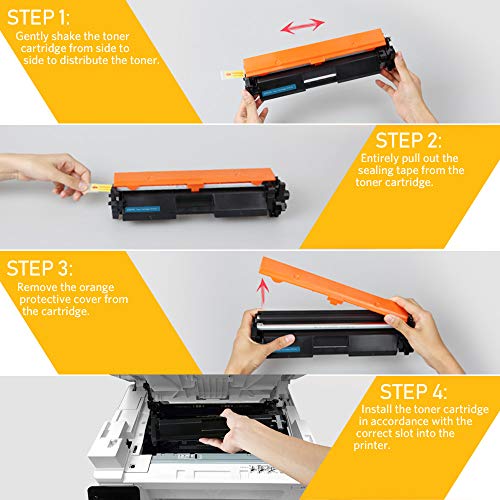 STEP 1:
Gently shake the toner cartridge from side to side to distribute the toner.

STEP 2:
Entirely pull out the sealing tape from the toner cartridge.

STEP 3:
Remove the orange protective cover from the cartridge.

STEP 4:
Install the toner cartridge in accordance with the correct slot into the printer.