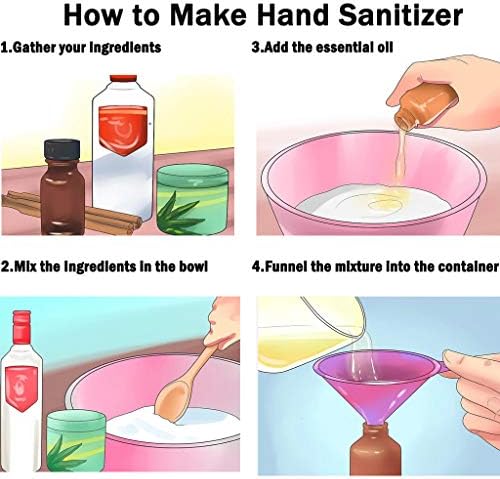 How to Make Hand Sanitizer

1.Gather your ingredients

3.Add the essential oil

2.Mix the ingredients in the bowl

4.Funnel the mixture into the container