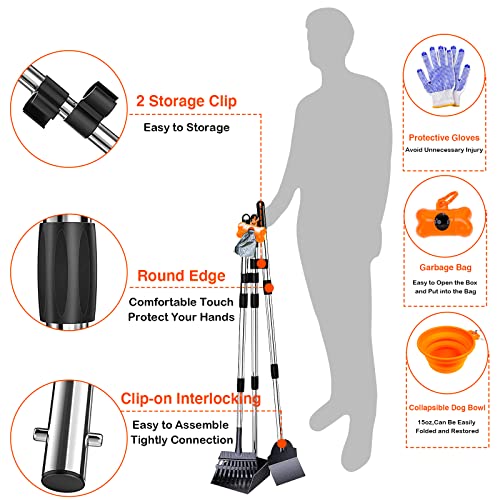 2 Storage Clip
Easy to Storage

Round Edge
Comfortable Touch
Protect Your Hands

Clip-on Interlocking
Easy to Assemble
Tightly Connection

Protective Gloves
Avoid Unnecessary Injury

Garbage Bag
Easy to Open the Box and Put into the Bag

Collapsible Dog Bowl
15oz,Can Be Easily Folded and Restored