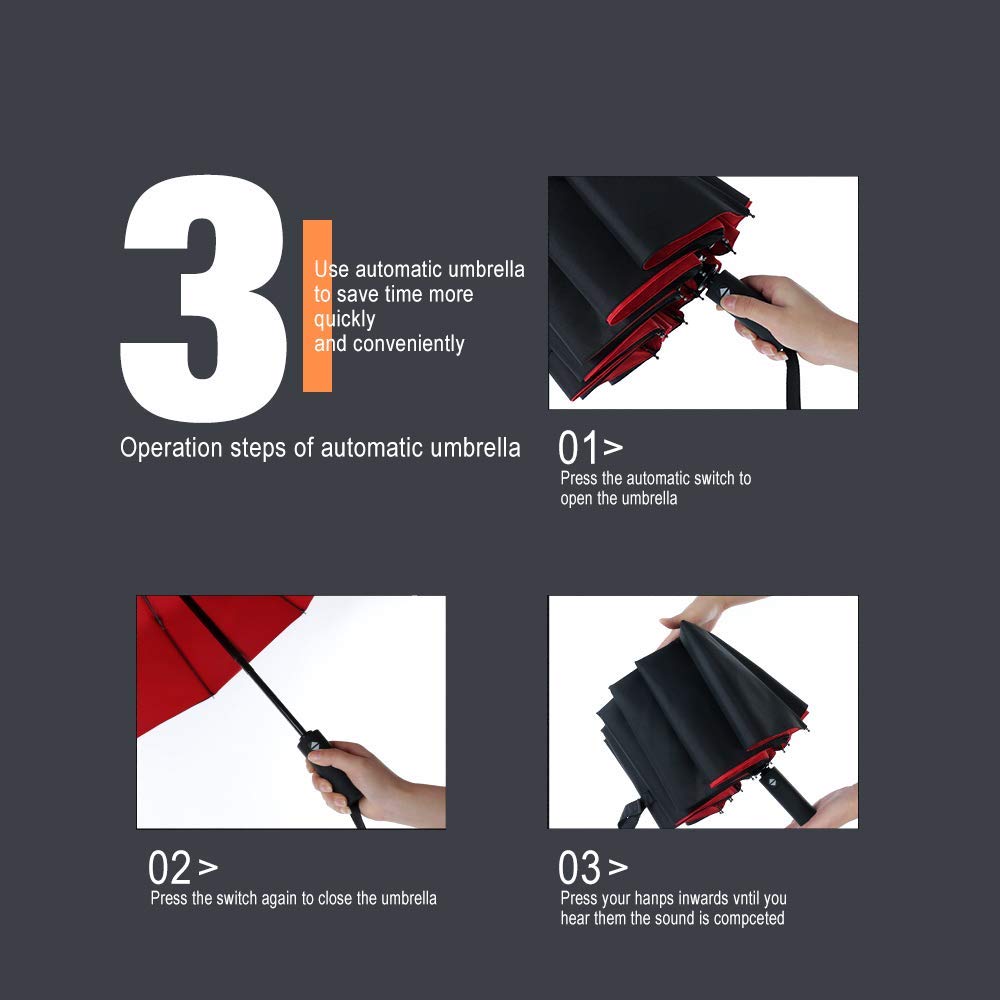 3

Use automatic umbrella to save time more quickly and conveniently

Operation steps of automatic umbrella

01>
Press the automatic switch to open the umbrella

02>
Press the switch again to close the umbrella

03>
Press your hanps inwards vntil you hear them the sound is compceted