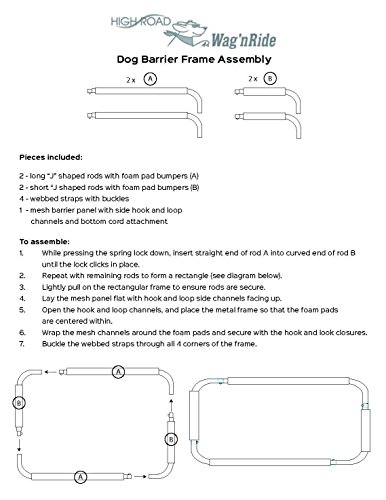 HIGH ROAD Wag'nRide

Dog Barrier Frame Assembly

2 x A

2 x B

Pieces included:

2 - long "J" shaped rods with foam pad bumpers (A)
2 - short "J shaped rods with foam pad bumpers (B)
4 - webbed straps with buckles
1 - mesh barrier panel with side hook and loop channels and bottom cord attachment

To assemble:
1. While pressing the spring lock down, insert straight end of rod A into curved end of rod B until the lock clicks in place.
2. Repeat with remaining rods to form a rectangle (see diagram below).
3. Lightly pull on the rectangular frame to ensure rods are secure.
4. Lay the mesh panel flat with hook and loop side channels facing up.
5. Open the hook and loop channels, and place the metal frame so that the foam pads are centered within.
6. Wrap the mesh channels around the foam pads and secure with the hook and look closures.
7. Buckle the webbed straps through all 4 corners of the frame.

A

B

B

A