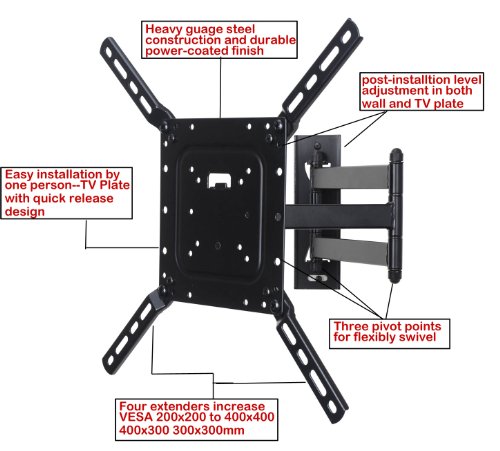 Heavy guage steel construction and durable power-coated finish

post-installtion level adjustment in both wall and TV plate

Easy installation by one person--TV Plate with quick release design

Three pivot points for flexibly swivel

Four extenders increase VESA 200x200 to 400x400 400x300 300x300mm