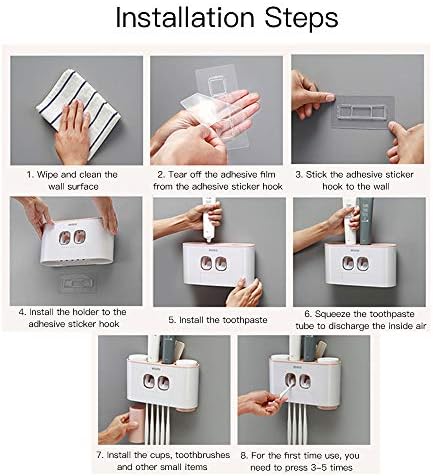 Installation Steps

1. Wipe and clean the wall surface

2. Tear off the adhesive film from the adhesive sticker hook

3. Stick the adhesive sticker hook to the wall

4. Install the holder to the adhesive sticker hook

5. Install the toothpaste

6. Squeeze the toothpaste tube to discharge the inside air

7. Install the cups, toothbrushes and other small items

8. For the first time use, you need to press 3-5 times