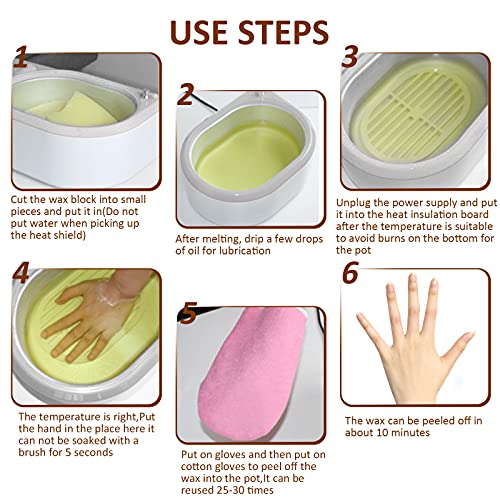 USE STEPS

1

Cut the wax block into small pieces and put it in(Do not put water when picking up the heat shield)

2

After melting, drip a few drops of oil for lubrication

3

Unplug the power supply and put it into the heat insulation board after the temperature is suitable to avoid burns on the bottom for the pot

4

The temperature is right,Put the hand in the place here it can not be soaked with a brush for 5 seconds

5

Put on gloves and then put on cotton gloves to peel off the wax into the pot,It can be reused 25-30 times

6

The wax can be peeled off in about 10 minutes