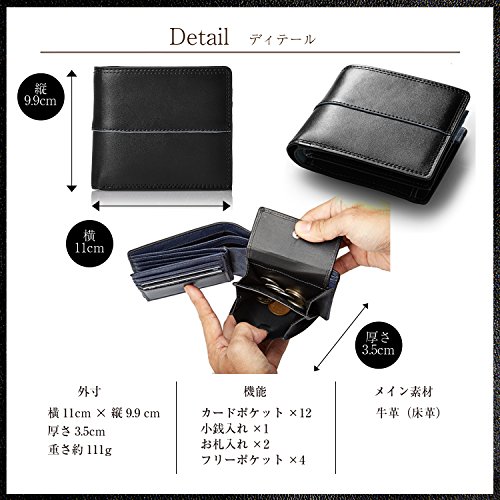 Detail ディテール

縦 9.9cm

横 11cm

厚さ 3.5cm

外寸

横 11cm × 縦 9.9 cm
厚さ 3.5cm
重さ約 111g

機能

カードポケット ×12
小銭入れ ×1
お札入れ ×2
フリーポケット ×4

メイン素材

牛革（床革）