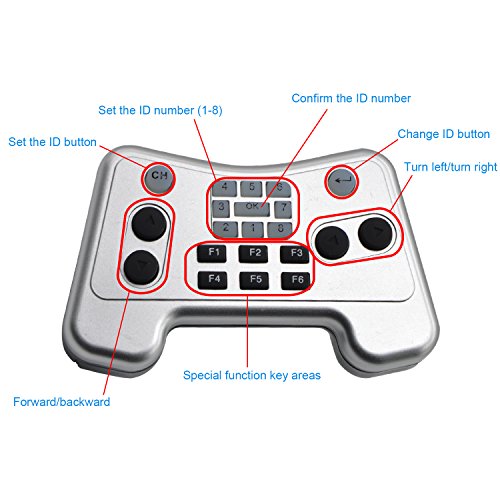 Confirm the ID number

Set the ID number (1-8)

Change ID button

Set the ID button

Turn left/turn right

CH

4 5 6

3 OK 7

2 1 8

F1 F2 F3

F4 F5 F6

Special function key areas

Forward/backward