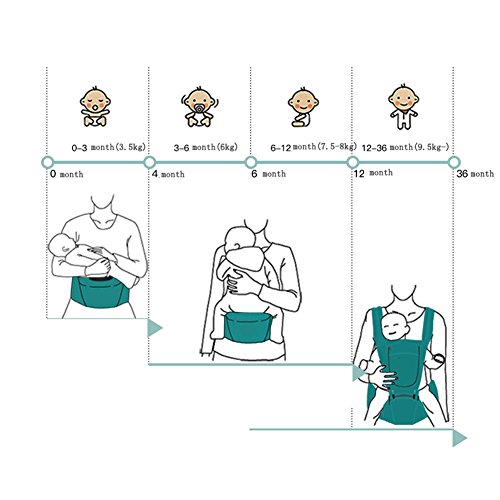 0-3 month(3.5kg)

3-6 month(6kg)

6-12 month(7.5-8kg)

12-36 month(9.5kg-)

0 month

4 month

6 month

12 month

36 month