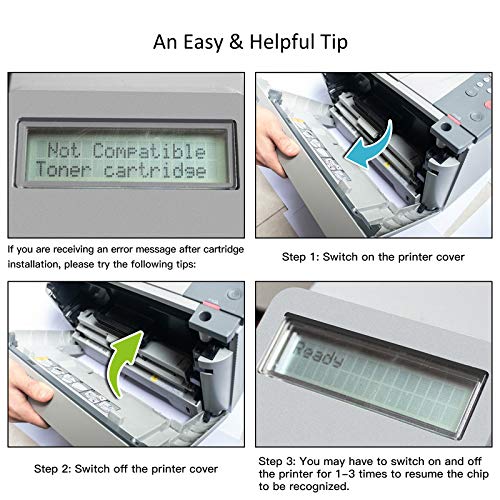 An Easy & Helpful Tip

Not Compatible
Toner cartridge

If you are receiving an error message after cartridge installation, please try the following tips:

Step 1: Switch on the printer cover

Step 2: Switch off the printer cover

Ready

Step 3: You may have to switch on and off the printer for 1-3 times to resume the chip to be recognized.