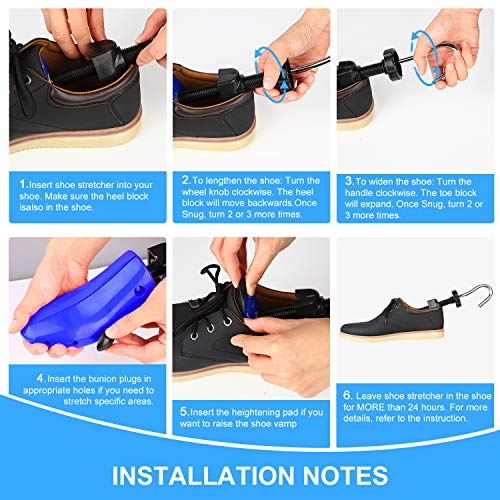 1.Insert shoe stretcher into your shoe. Make sure the heel block isalso in the shoe.

2.To lengthen the shoe: Turn the wheel knob clockwise. The heel block will move backwards.Once Snug, turn 2 or 3 more times.

3.To widen the shoe: Turn the handle clockwise. The toe block will expand. Once Snug, turn 2 or 3 more times.

4.Insert the bunion plugs in appropriate holes if you need to stretch specific areas.

5.Insert the heightening pad if you want to raise the shoe vamp

6. Leave shoe stretcher in the shoe for MORE than 24 hours. For more details, refer to the instruction.

INSTALLATION NOTES