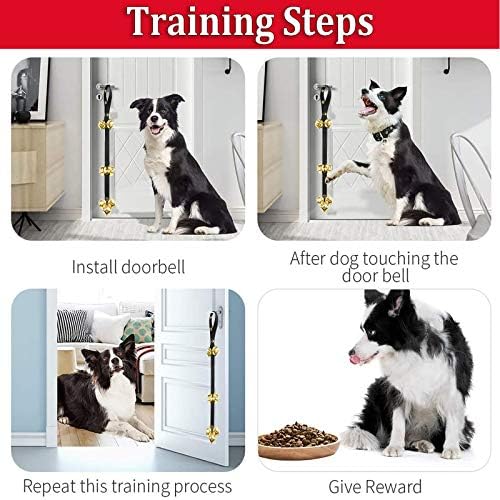 Training Steps

Install doorbell

After dog touching the door bell

Repeat this training process

Give Reward