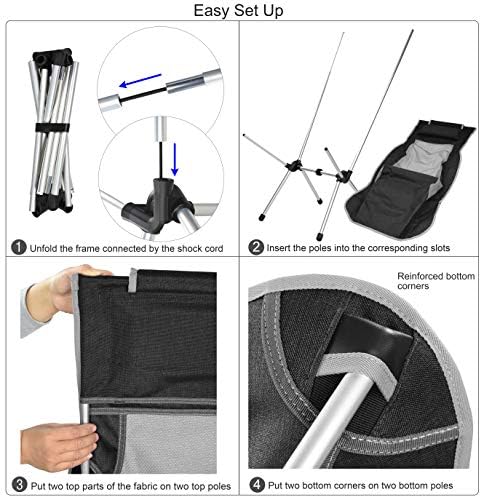 Easy Set Up

1 Unfold the frame connected by the shock cord

2 Insert the poles into the corresponding slots

3 Put two top parts of the fabric on two top poles

Reinforced bottom corners

4 Put two bottom corners on two bottom poles