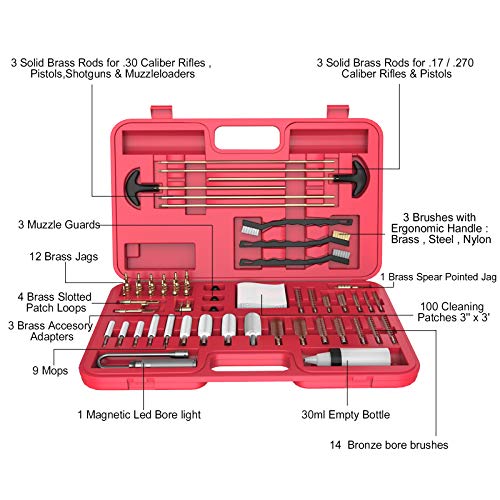 3 Solid Brass Rods for .30 Caliber Rifles , Pistols,Shotguns & Muzzleloaders

3 Solid Brass Rods for .17 / .270 Caliber Rifles & Pistols

3 Muzzle Guards

3 Brushes with Ergonomic Handle : Brass , Steel , Nylon

12 Brass Jags

1 Brass Spear Pointed Jag

4 Brass Slotted Patch Loops

100 Cleaning Patches 3'' x 3'

3 Brass Accesory Adapters

9 Mops

1 Magnetic Led Bore light

30ml Empty Bottle

14 Bronze bore brushes