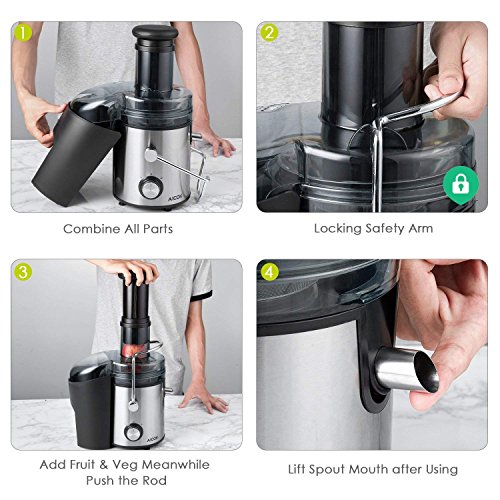 1
AICOK
Combine All Parts

2
Locking Safety Arm

3
AICOK
Add Fruit & Veg Meanwhile Push the Rod

4
Lift Spout Mouth after Using