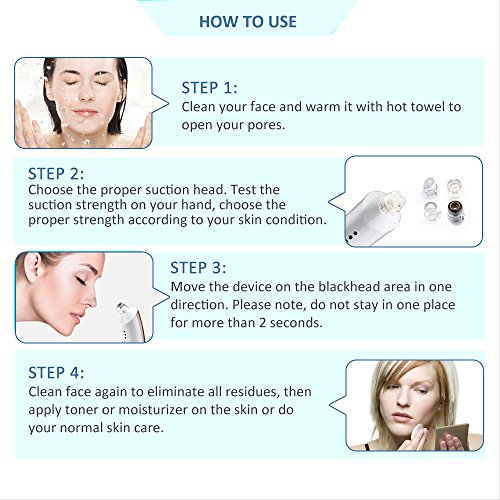 HOW TO USE

STEP 1:
Clean your face and warm it with hot towel to open your pores.

STEP 2:
Choose the proper suction head. Test the suction strength on your hand, choose the proper strength according to your skin condition.

STEP 3:
Move the device on the blackhead area in one direction. Please note, do not stay in one place for more than 2 seconds.

STEP 4:
Clean face again to eliminate all residues, then apply toner or moisturizer on the skin or do your normal skin care.