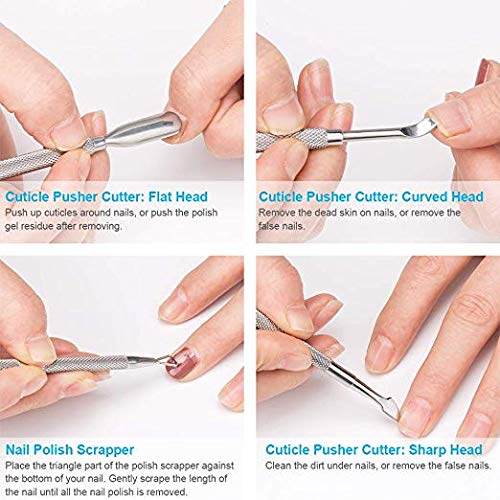 Cuticle Pusher Cutter: Flat Head
Push up cuticles around nails, or push the polish gel residue after removing.

Cuticle Pusher Cutter: Curved Head
Remove the dead skin on nails, or remove the false nails.

Nail Polish Scrapper
Place the triangle part of the polish scrapper against the bottom of your nail. Gently scrape the length of the nail until all the nail polish is removed.

Cuticle Pusher Cutter: Sharp Head
Clean the dirt under nails, or remove the false nails.