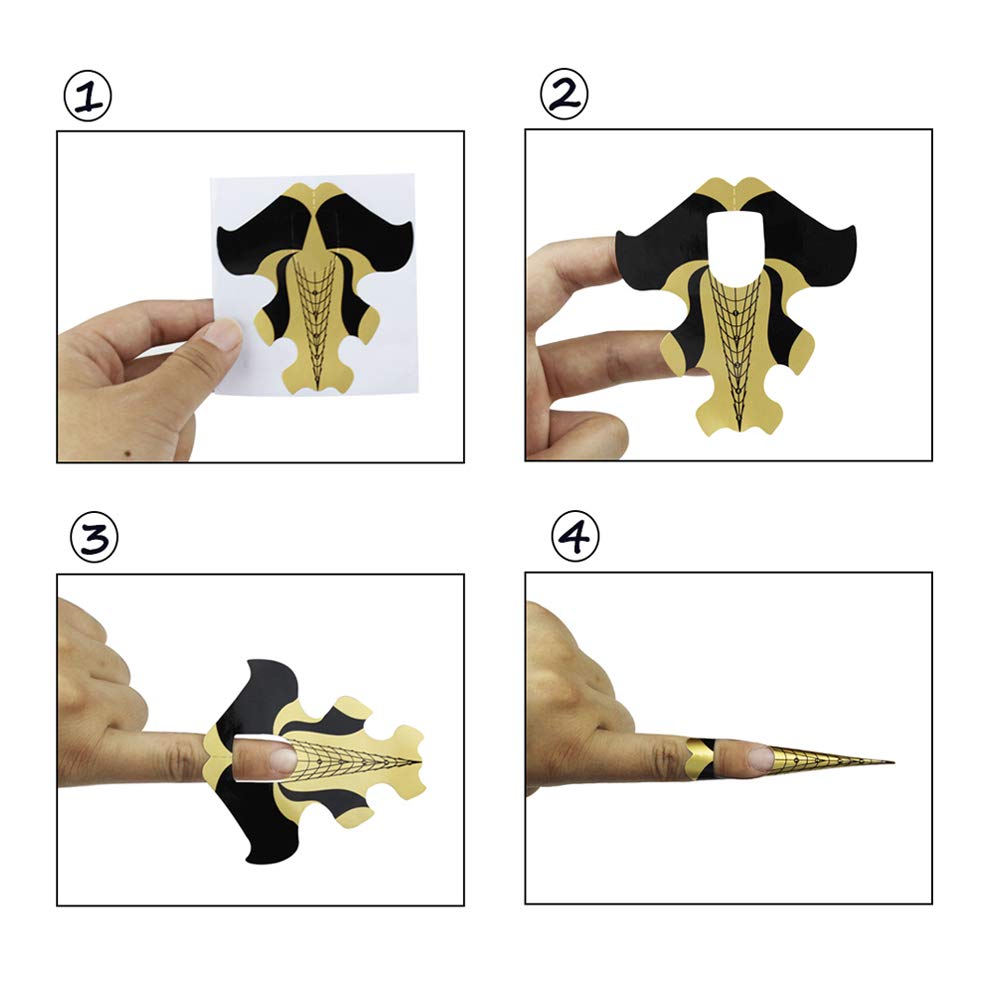 ①

②

③

④