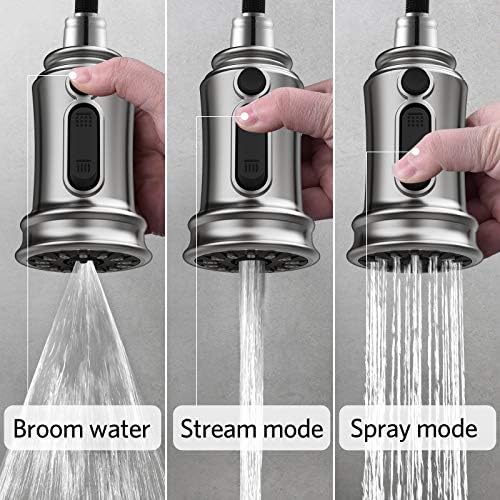 Broom water

Stream mode

Spray mode