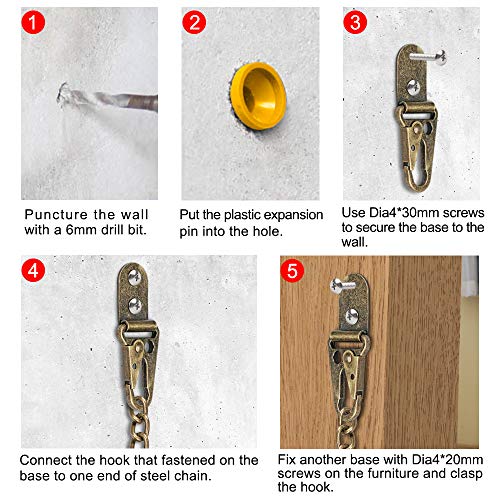 1

Puncture the wall with a 6mm drill bit.

2

Put the plastic expansion pin into the hole.

3

Use Dia4*30mm screws to secure the base to the wall.

4

Connect the hook that fastened on the base to one end of steel chain.

5

Fix another base with Dia4*20mm screws on the furniture and clasp the hook.