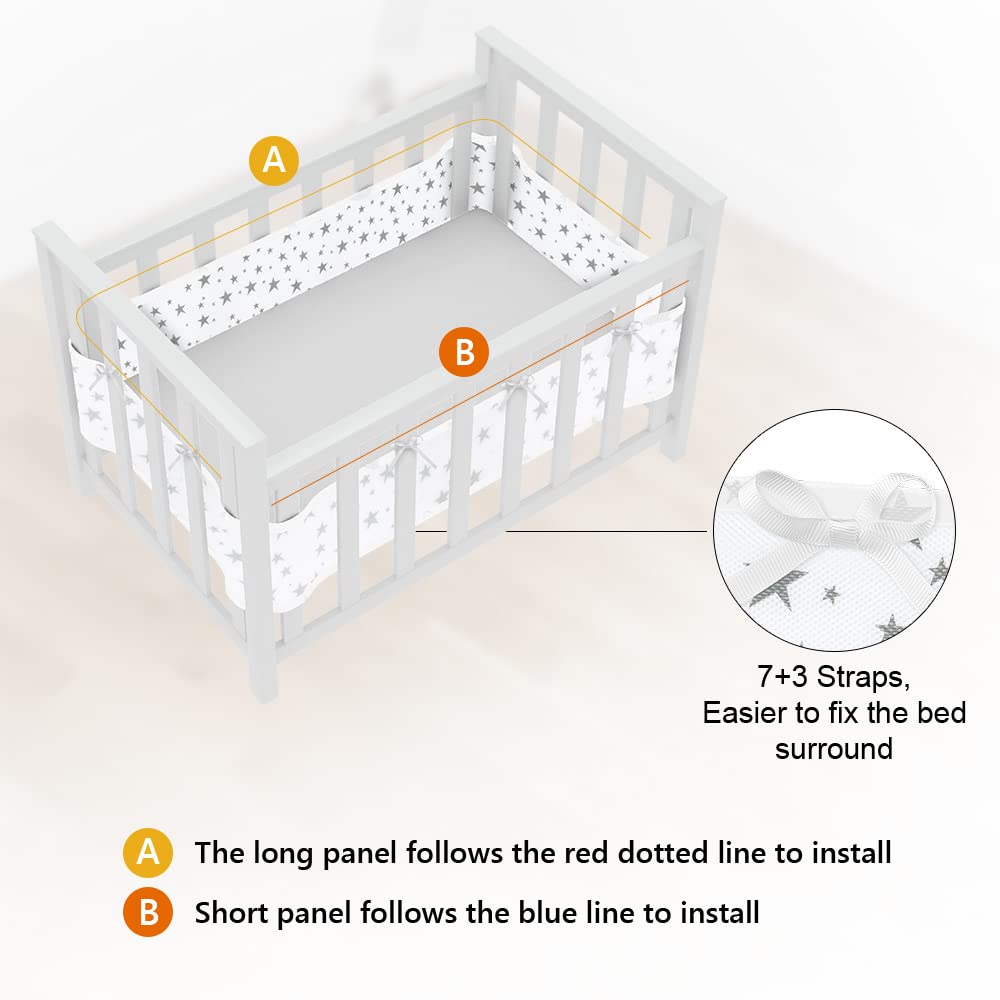 A

B

7+3 Straps,
Easier to fix the bed surround

A The long panel follows the red dotted line to install

B Short panel follows the blue line to install