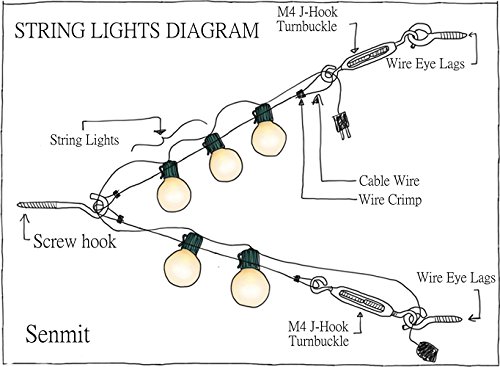 STRING LIGHTS DIAGRAM

M4 J-Hook Turnbuckle

Wire Eye Lags

String Lights

Cable Wire

Wire Crimp

Screw hook

Wire Eye Lags

M4 J-Hook Turnbuckle

Senmit