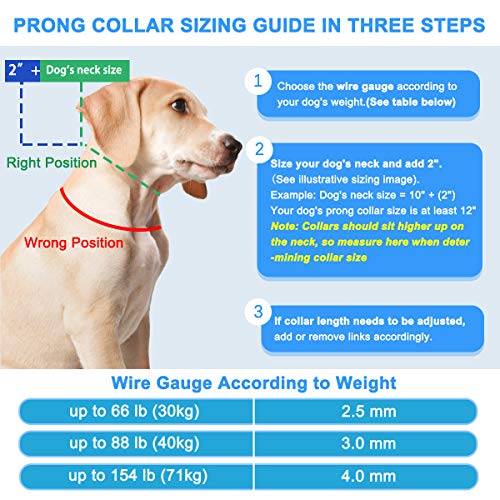 PRONG COLLAR SIZING GUIDE IN THREE STEPS

2" + Dog's neck size

Right Position

Wrong Position

1 Choose the wire gauge according to your dog's weight.(See table below)

2 Size your dog's neck and add 2". (See illustrative sizing image). Example: Dog's neck size = 10" + (2") Your dog's prong collar size is at least 12" Note: Collars should sit higher up on the neck, so measure here when deter -mining collar size

3 If collar length needs to be adjusted, add or remove links accordingly.

Wire Gauge According to Weight

| up to 66 lb (30kg) | 2.5 mm |
|---|---|
| up to 88 lb (40kg) | 3.0 mm |
| up to 154 lb (71kg) | 4.0 mm |