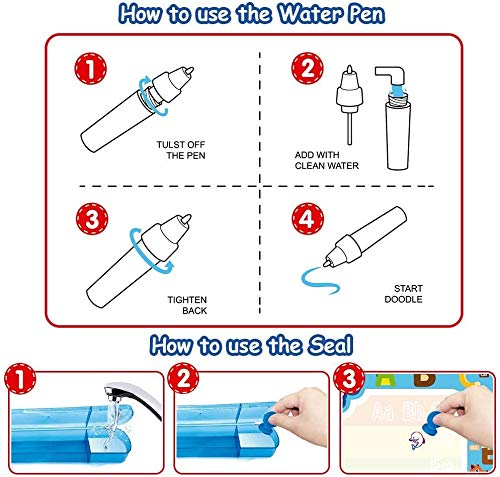 How to use the Water Pen

1

TULST OFF THE PEN

2

ADD WITH CLEAN WATER

3

TIGHTEN BACK

4

START DOODLE

How to use the Seal

1

2

3

A B

Aa Bb