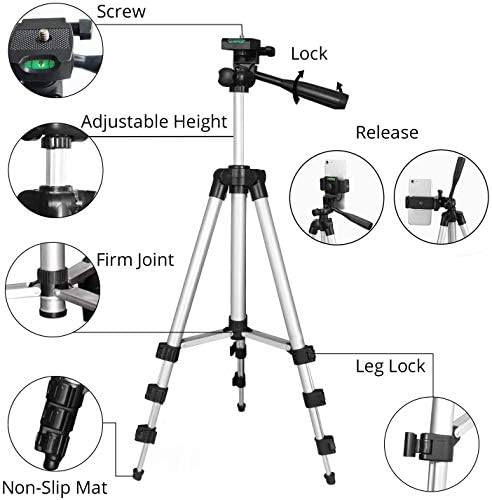 Screw

Lock

Adjustable Height

Release

Firm Joint

Leg Lock

Non-Slip Mat