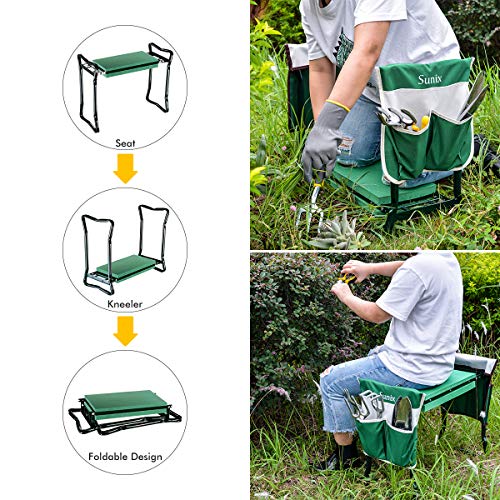 Seat

Kneeler

Foldable Design

Sunix

Sunix