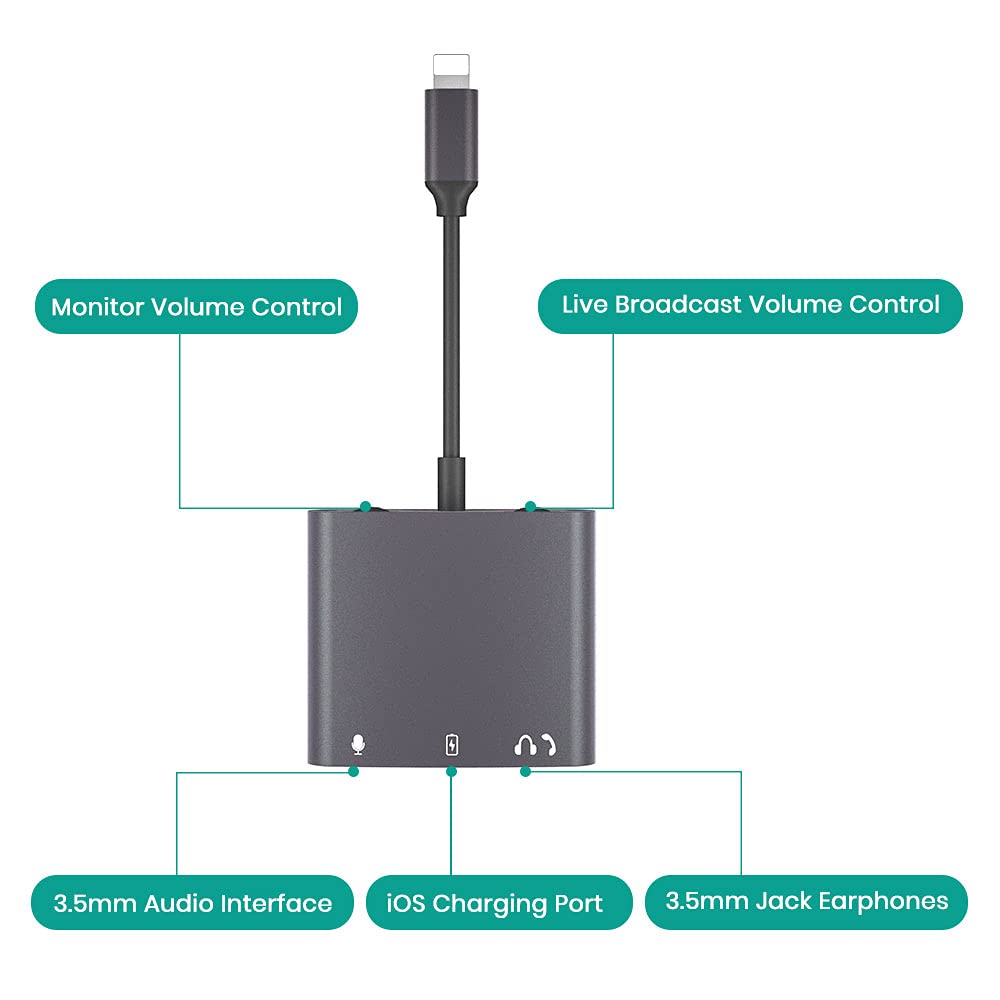 Monitor Volume Control

Live Broadcast Volume Control

3.5mm Audio Interface

iOS Charging Port

3.5mm Jack Earphones