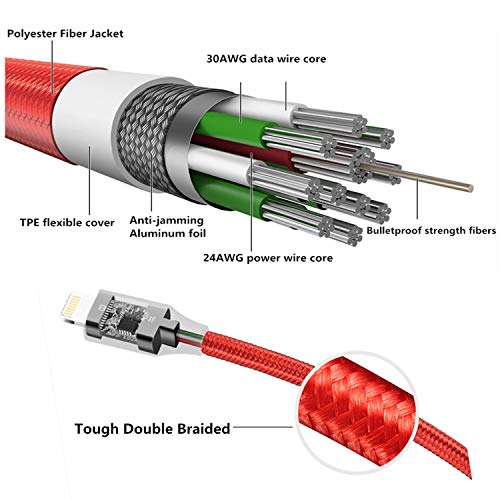 Polyester Fiber Jacket

30AWG data wire core

TPE flexible cover

Anti-jamming
Aluminum foil

Bulletproof strength fibers

24AWG power wire core

Tough Double Braided