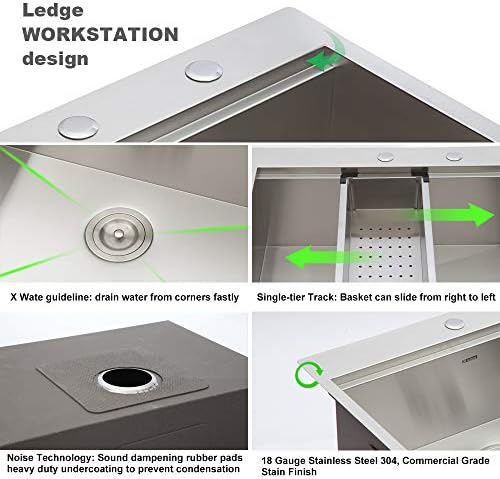 Ledge WORKSTATION design

X Wate guideline: drain water from corners fastly

Single-tier Track: Basket can slide from right to left

Noise Technology: Sound dampening rubber pads heavy duty undercoating to prevent condensation

18 Gauge Stainless Steel 304, Commercial Grade Stain Finish