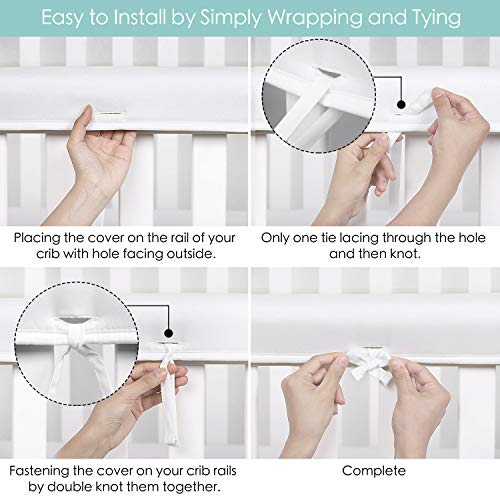 Easy to Install by Simply Wrapping and Tying

Placing the cover on the rail of your crib with hole facing outside.

Only one tie lacing through the hole and then knot.

Fastening the cover on your crib rails by double knot them together.

Complete