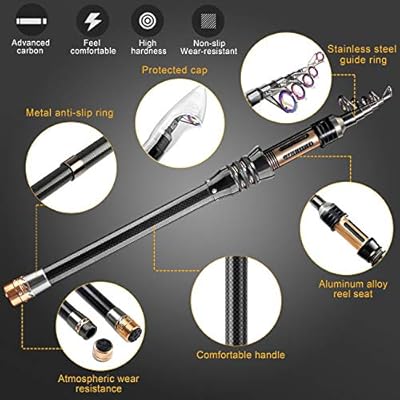 Advanced carbon

Feel comfortable

High hardness

Non-slip Wear-resistant

Stainless steel guide ring

Protected cap

Metal anti-slip ring

Aluminum alloy reel seat

Comfortable handle

Atmospheric wear resistance