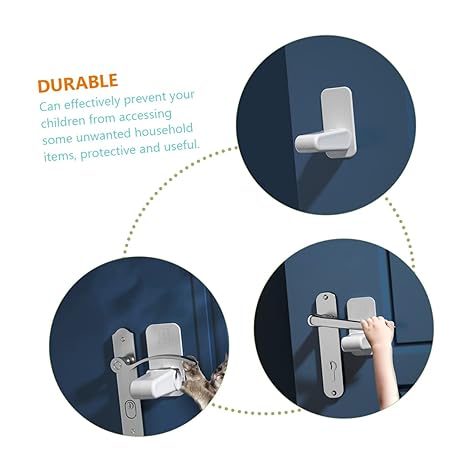 DURABLE
Can effectively prevent your children from accessing some unwanted household items, protective and useful.