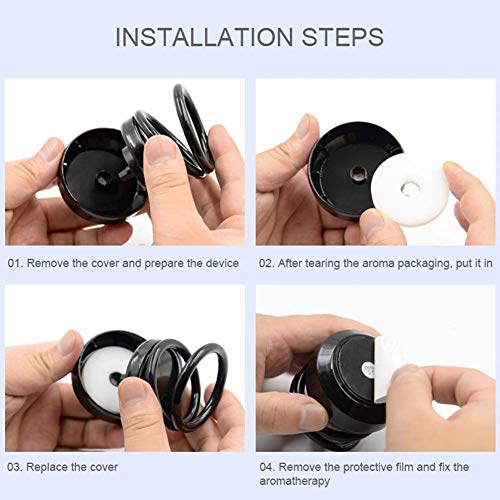 INSTALLATION STEPS

01. Remove the cover and prepare the device

02. After tearing the aroma packaging, put it in

03. Replace the cover

04. Remove the protective film and fix the aromatherapy