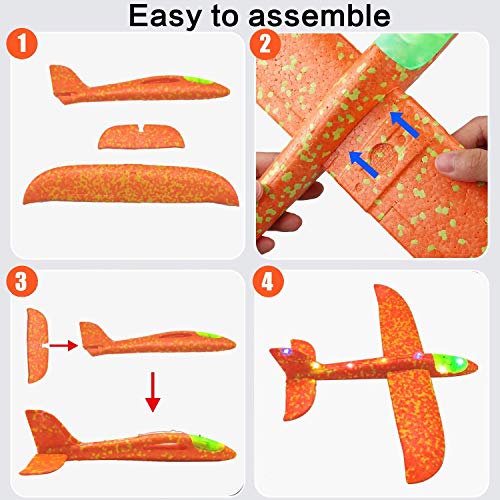 Easy to assemble

1

2

3

4