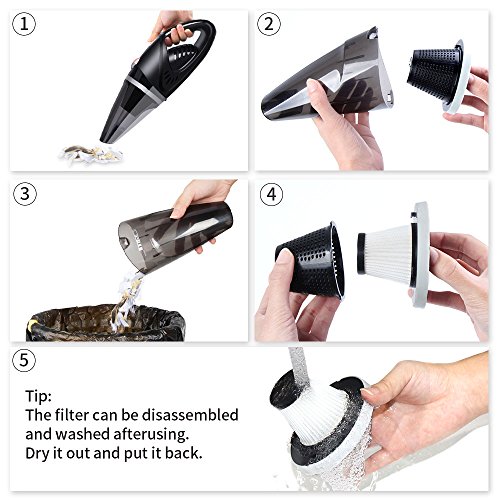 1

2

3

4

5

Tip:
The filter can be disassembled and washed afterusing.
Dry it out and put it back.