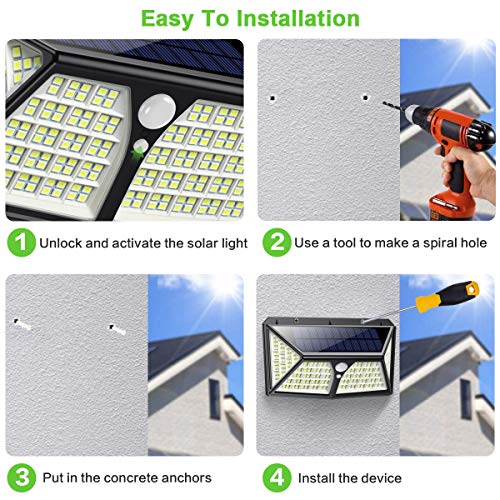 Easy To Installation

1 Unlock and activate the solar light

2 Use a tool to make a spiral hole

3 Put in the concrete anchors

4 Install the device