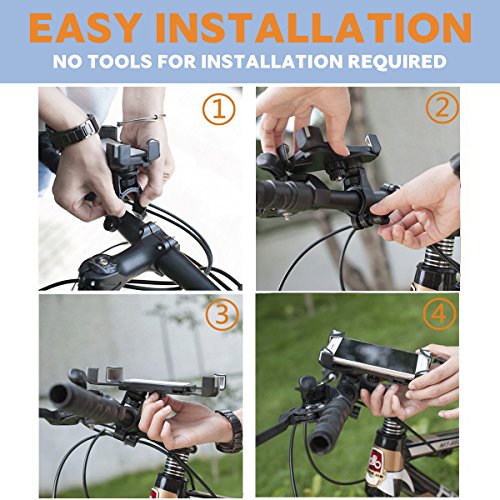 EASY INSTALLATION
NO TOOLS FOR INSTALLATION REQUIRED

①

②

③

④