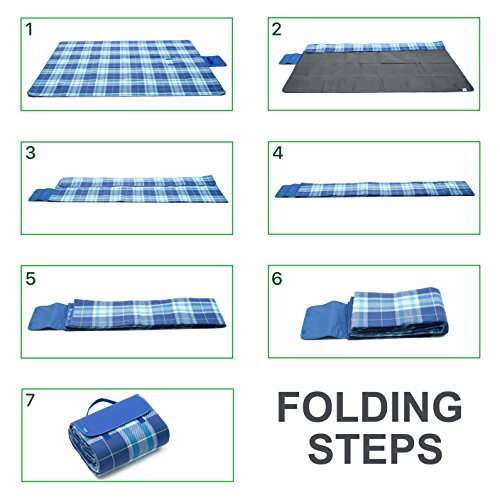 1

2

3

4

5

6

7

FOLDING STEPS